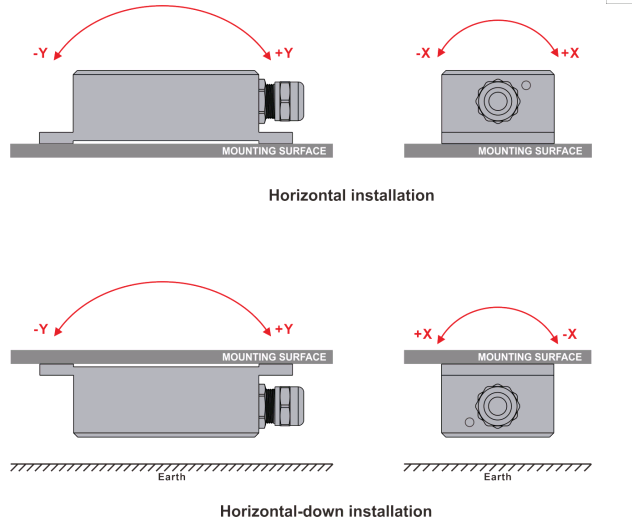 -Y +Y
MOUNTING SURFACE

-X +X
MOUNTING SURFACE

Horizontal installation

-Y +Y
MOUNTING SURFACE
Earth

+X -X
MOUNTING SURFACE
Earth

Horizontal-down installation