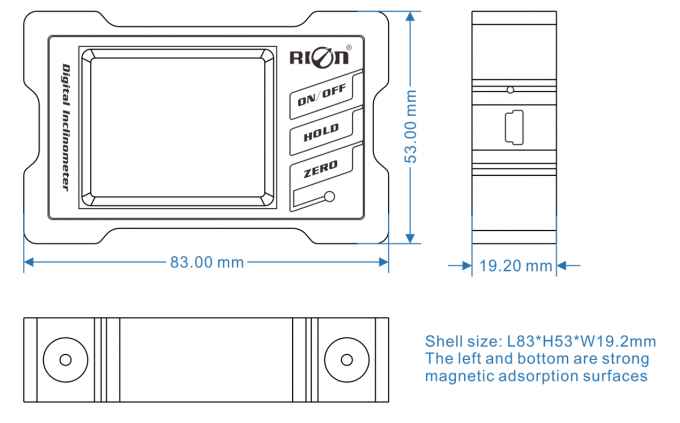 Digital Inclinometer

RION®

ON/OFF

HOLD

ZERO

53.00 mm

83.00 mm

19.20 mm

Shell size: L83*H53*W19.2mm
The left and bottom are strong magnetic adsorption surfaces